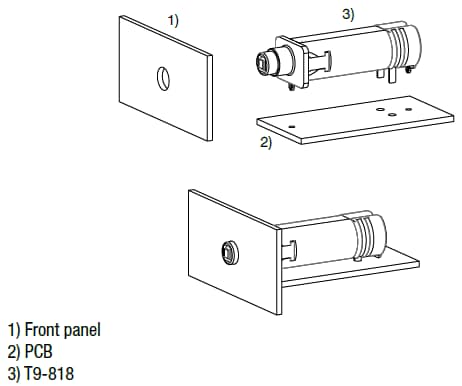 1)

3)

2)

1) Front panel
2) PCB
3) T9-818